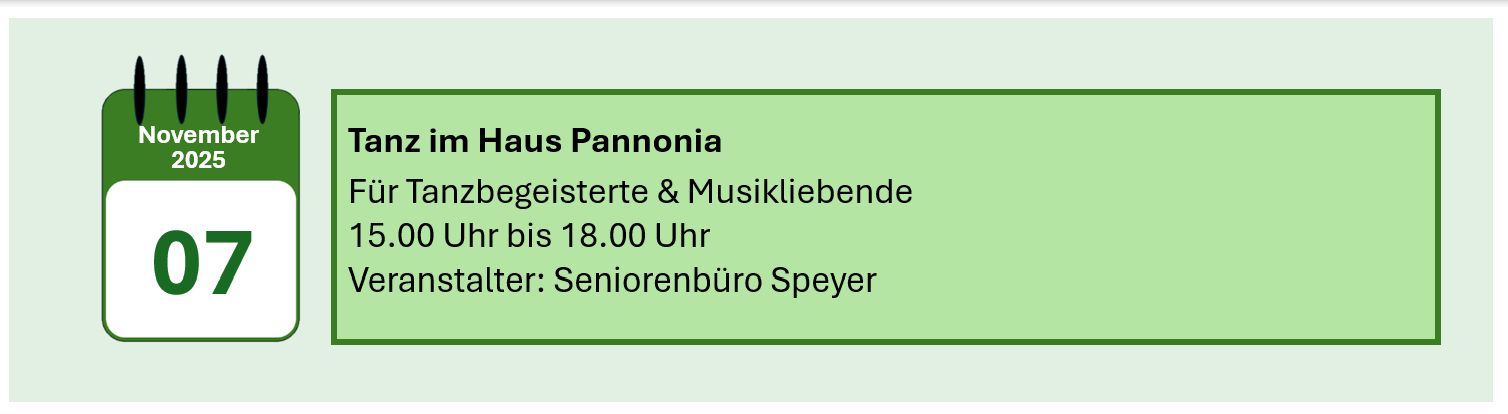 November
2025

07

Tanz im Haus Pannonia

Für Tanzbegeisterte & Musikliebende
15.00 Uhr bis 18.00 Uhr
Veranstalter: Seniorenbüro Speyer